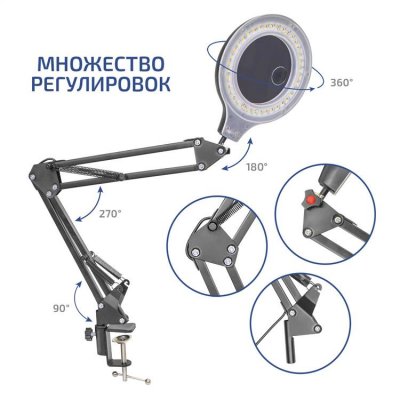 МНОЖЕСТВО РЕГУЛИРОВОК

360°

180°

270°

90°